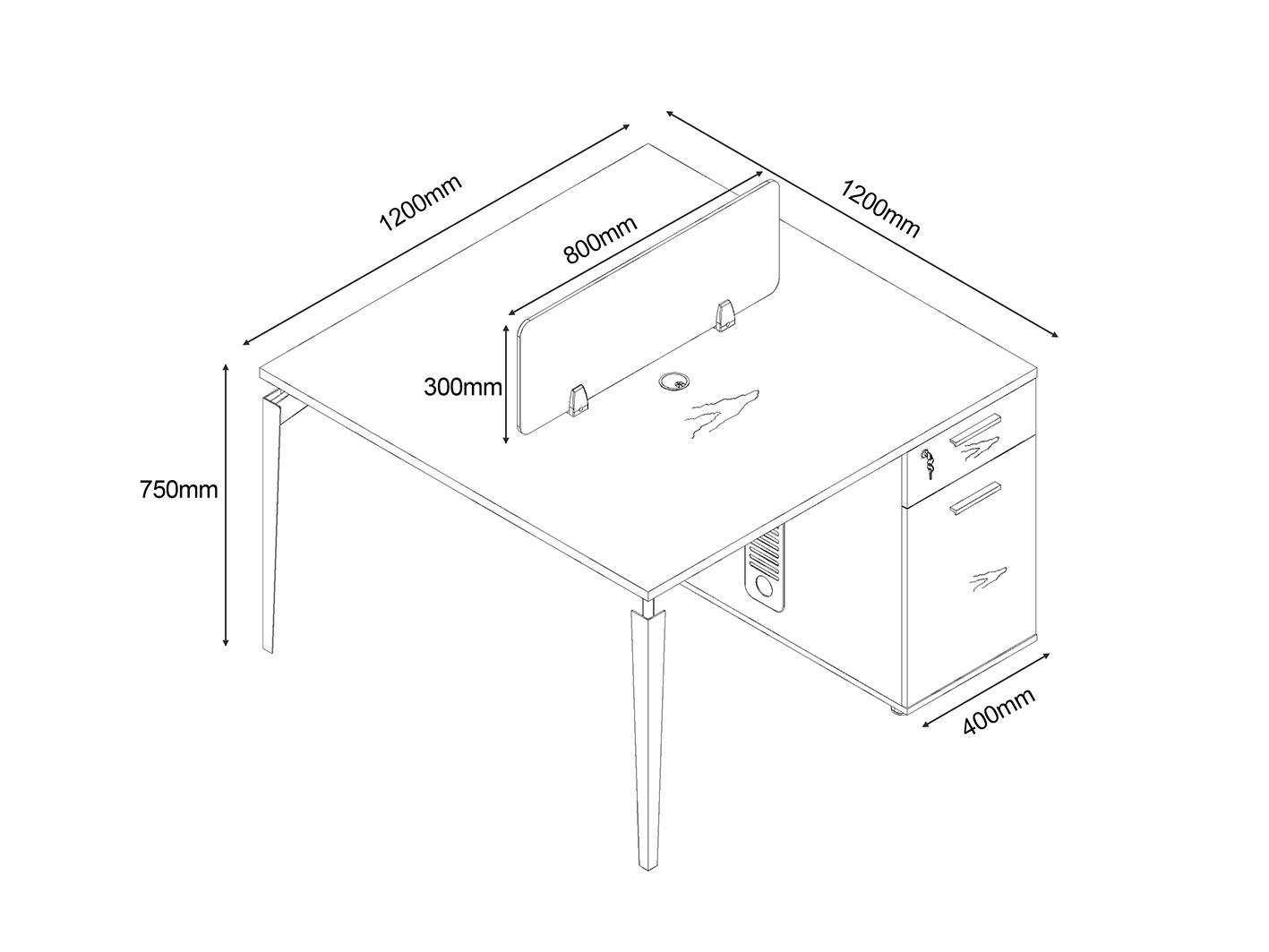 1200mm
1200mm
800mm
300mm
750mm
400mm